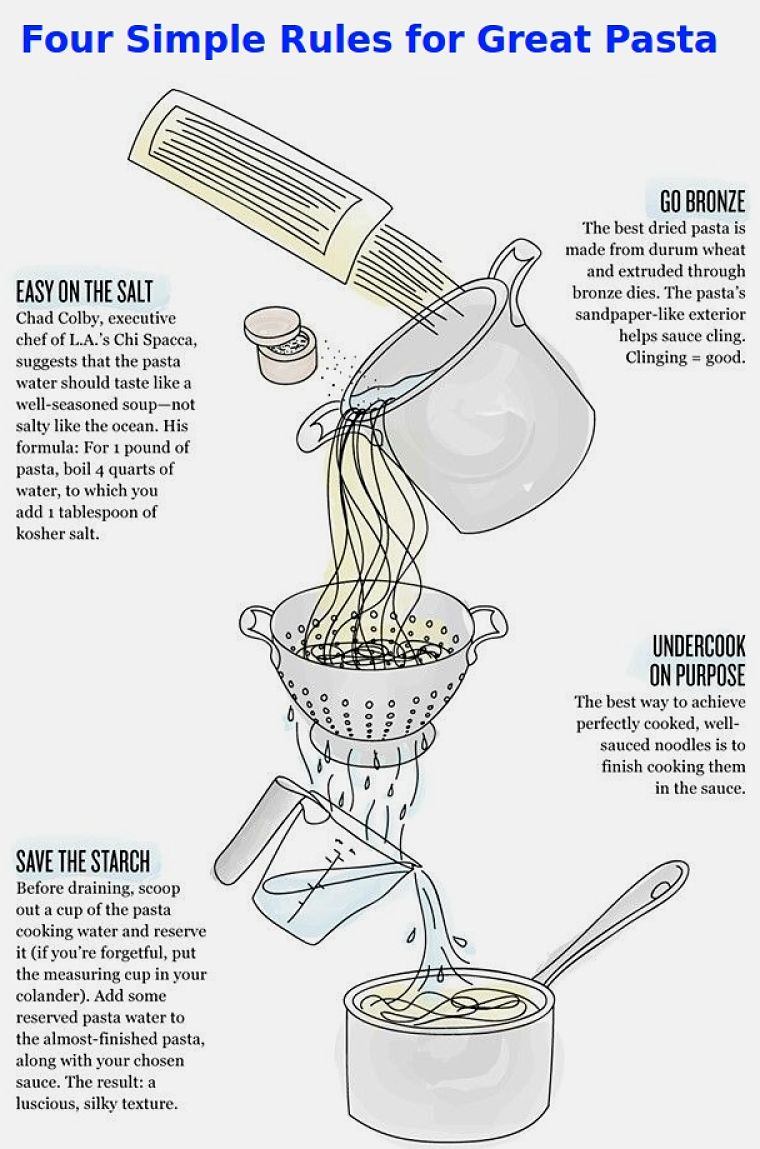 Four Simple Rules for Great Pasta

GO BRONZE
The best dried pasta is made from durum wheat and extruded through bronze dies. The pasta's sandpaper-like exterior helps sauce cling. Clinging = good.

EASY ON THE SALT
Chad Colby, executive chef of L.A.'s Chi Spacca, suggests that the pasta water should taste like a well-seasoned soup—not salty like the ocean. His formula: For 1 pound of pasta, boil 4 quarts of water, to which you add 1 tablespoon of kosher salt.

UNDERCOOK ON PURPOSE
The best way to achieve perfectly cooked, well-sauced noodles is to finish cooking them in the sauce.

SAVE THE STARCH
Before draining, scoop out a cup of the pasta cooking water and reserve it (if you're forgetful, put the measuring cup in your colander). Add some reserved pasta water to the almost-finished pasta, along with your chosen sauce. The result: a luscious, silky texture.